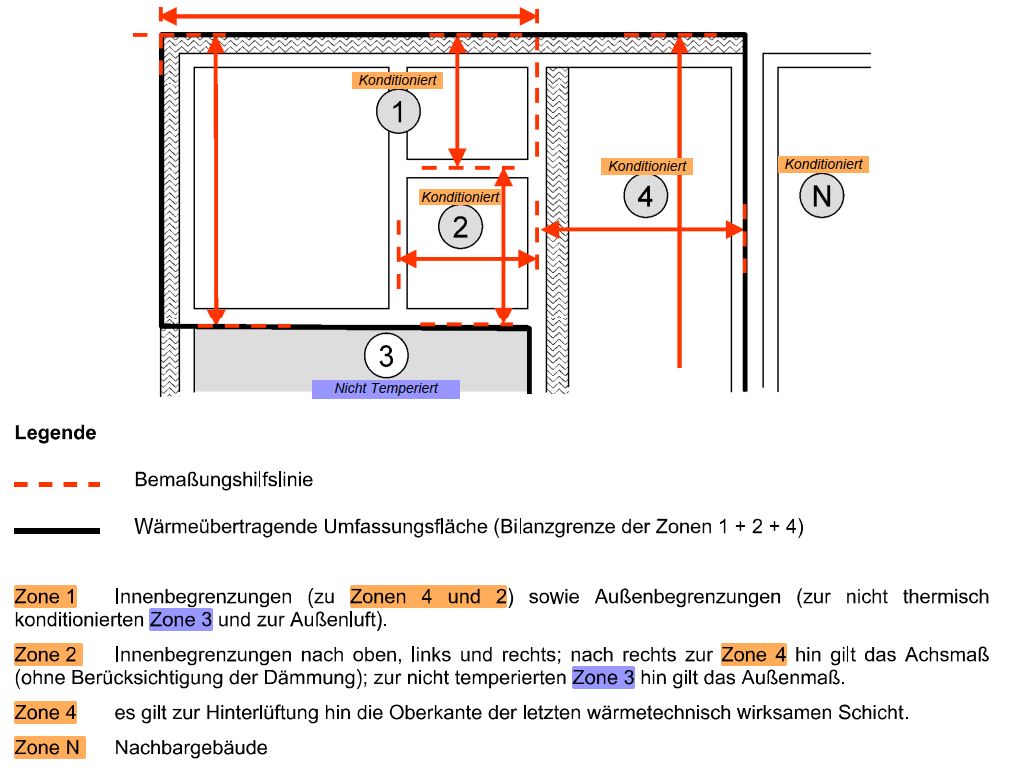 Konditioniert
1
Konditioniert
2
Konditioniert
4
Konditioniert
N
3
Nicht Temperiert

Legende

Bemaßungshilfslinie

Wärmeübertragende Umfassungsfläche (Bilanzgrenze der Zonen 1 + 2 + 4)

Zone 1 Innenbegrenzungen (zu Zonen 4 und 2) sowie Außenbegrenzungen (zur nicht thermisch konditionierten Zone 3 und zur Außenluft).

Zone 2 Innenbegrenzungen nach oben, links und rechts; nach rechts zur Zone 4 hin gilt das Achsmaß (ohne Berücksichtigung der Dämmung); zur nicht temperierten Zone 3 hin gilt das Außenmaß.

Zone 4 es gilt zur Hinterlüftung hin die Oberkante der letzten wärmetechnisch wirksamen Schicht.

Zone N Nachbargebäude